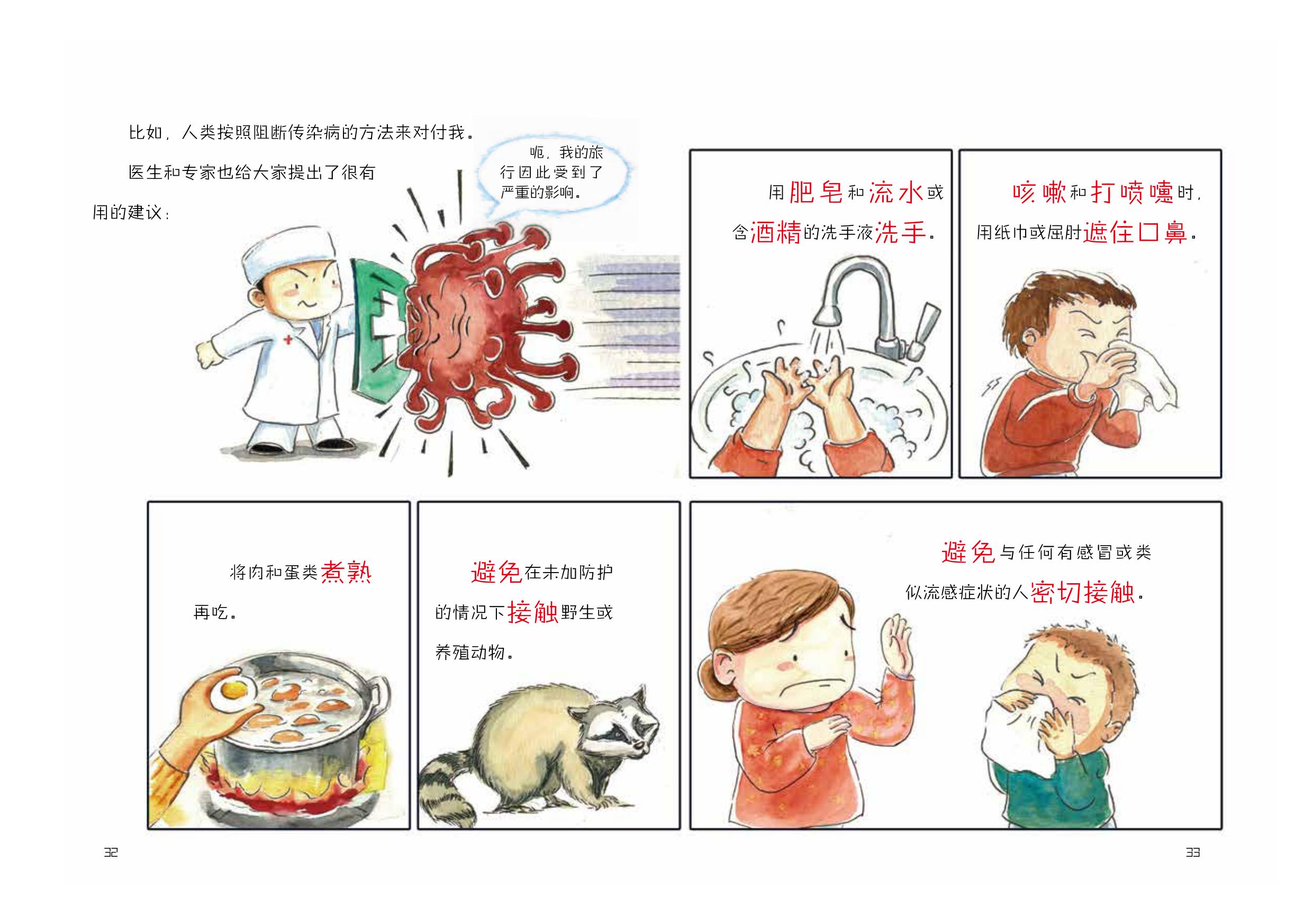 比如，人类按照阻断传染病的方法来对付我。

医生和专家也给大家提出了很有用的建议：

呃，我的旅行因此受到了严重的影响。

用肥皂和流水或含酒精的洗手液洗手。

咳嗽和打喷嚏时，用纸巾或屈肘遮住口鼻。

将肉和蛋类煮熟再吃。

避免在未加防护的情况下接触野生或养殖动物。

避免与任何有感冒或类似流感症状的人密切接触。

32

33